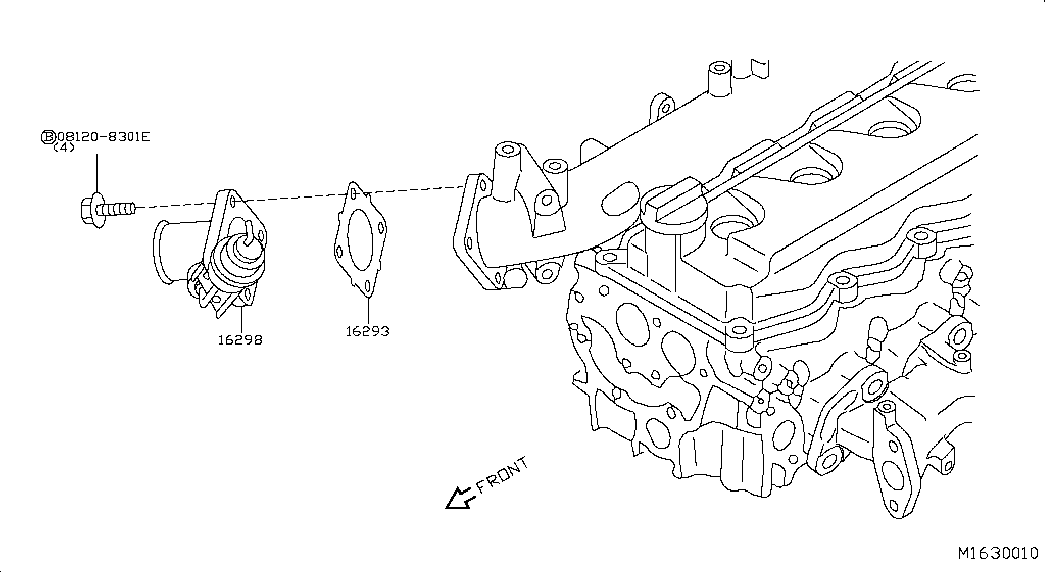 Ⓑ08120-8301E
(4)

16298

16293

FRONT

M1630010