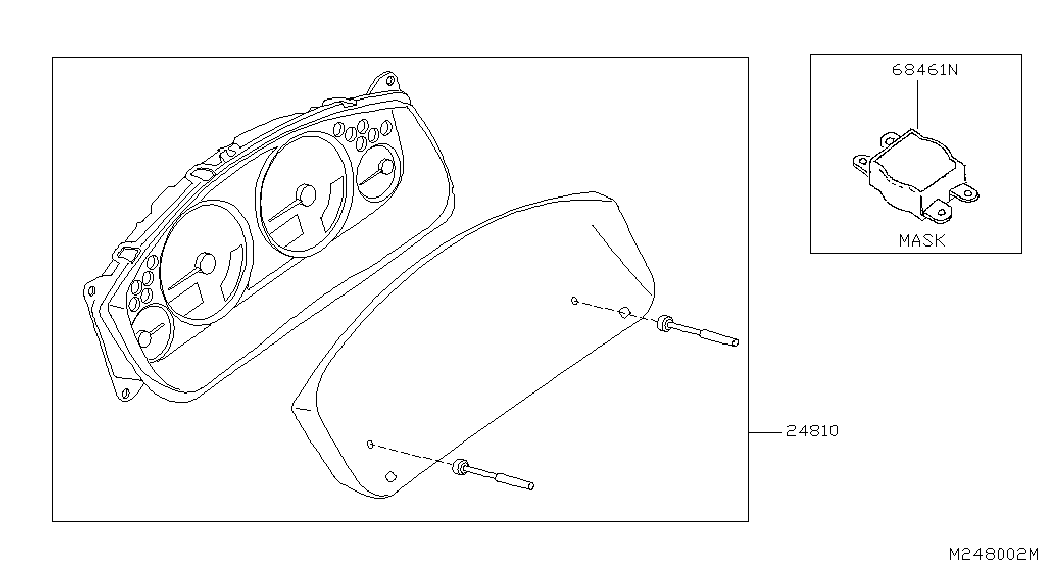 68461N

MASK

24810

M248002M