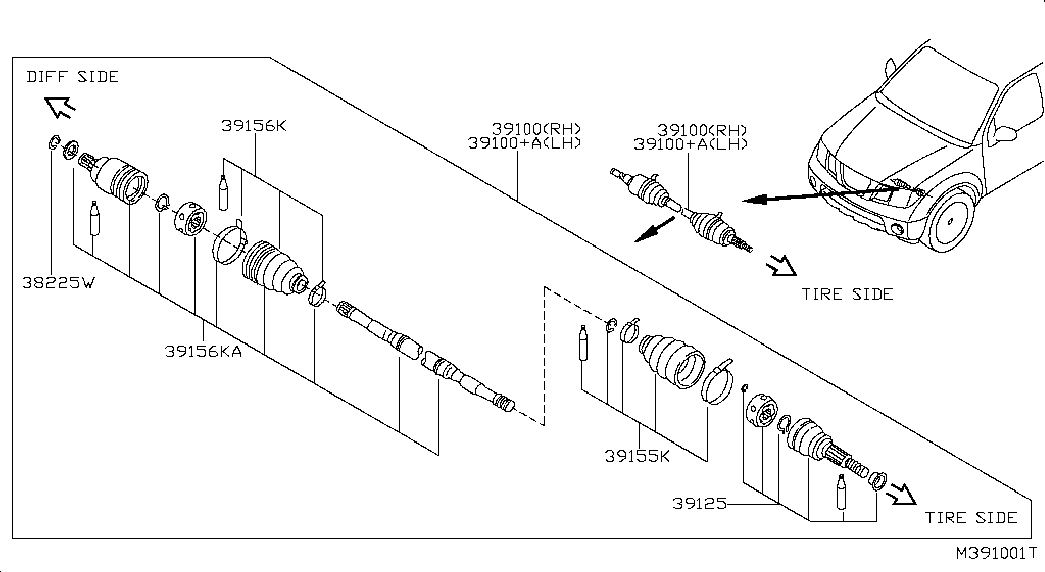 DIFF SIDE

39156K

39100(RH)
39100+A(LH)

39100(RH)
39100+A(LH)

38225W

39156KA

TIRE SIDE

39155K

39125

TIRE SIDE

M391001T