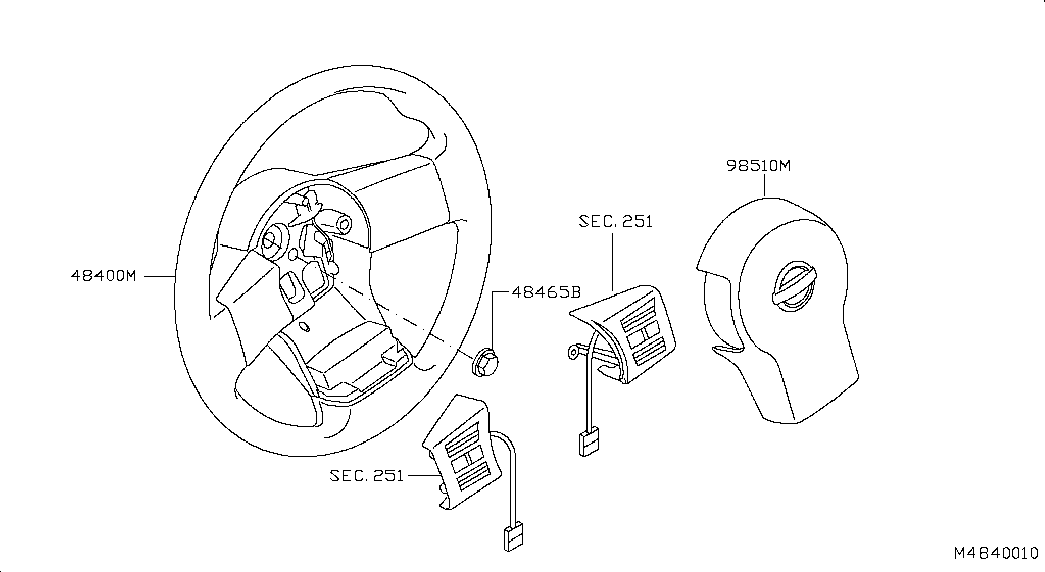 98510M

SEC. 251

48400M

48465B

SEC. 251

M4840010