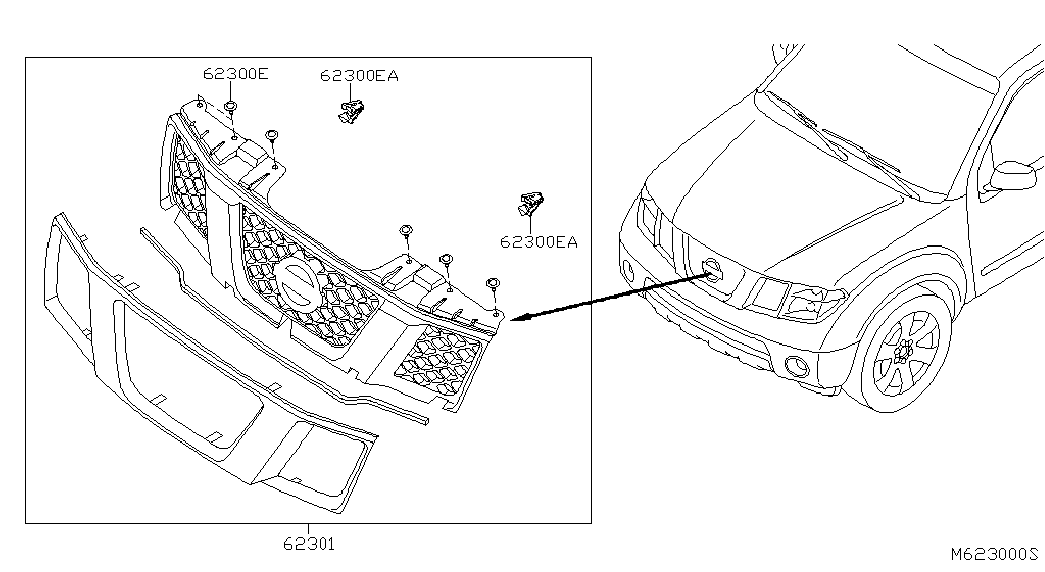 62300E
62300EA
62300EA
62301
M623000S