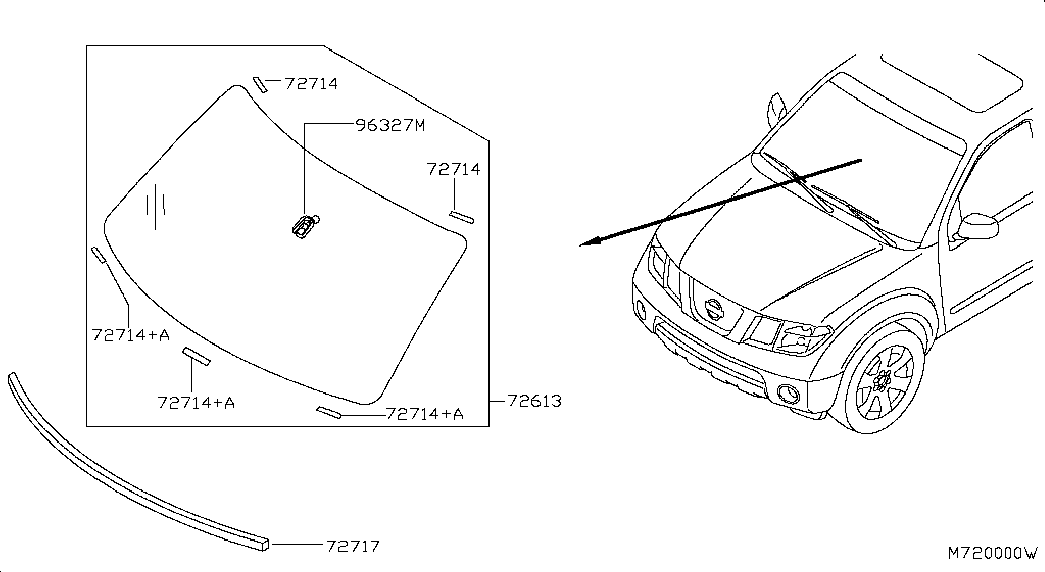 72714

96327M

72714

72714+A

72714+A

72714+A

72613

72717

M720000W