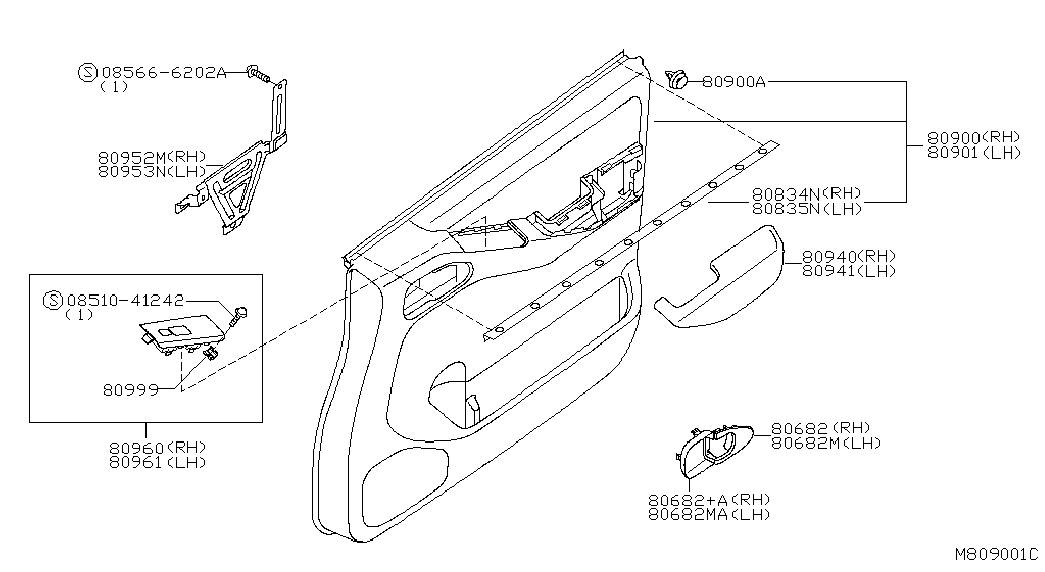 Ⓢ08566-6202A
(1)

80952M(RH)
80953N(LH)

80900A

80900(RH)
80901(LH)

80834N(RH)
80835N(LH)

80940(RH)
80941(LH)

Ⓢ08510-41242
(1)

80999

80960(RH)
80961(LH)

80682(RH)
80682M(LH)

80682+A(RH)
80682MA(LH)

M809001C