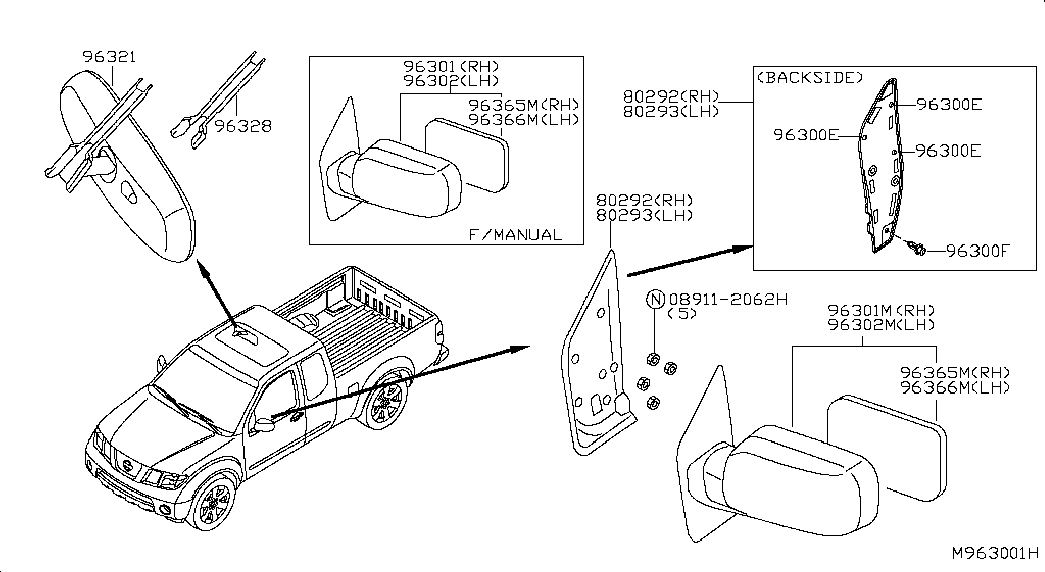 96321

96328

96301(RH)
96302(LH)

96365M(RH)
96366M(LH)

F/MANUAL

80292(RH)
80293(LH)

(BACKSIDE)

96300E

96300E

96300E

96300F

80292(RH)
80293(LH)

N 08911-2062H
(5)

96301M(RH)
96302M(LH)

96365M(RH)
96366M(LH)

M963001H