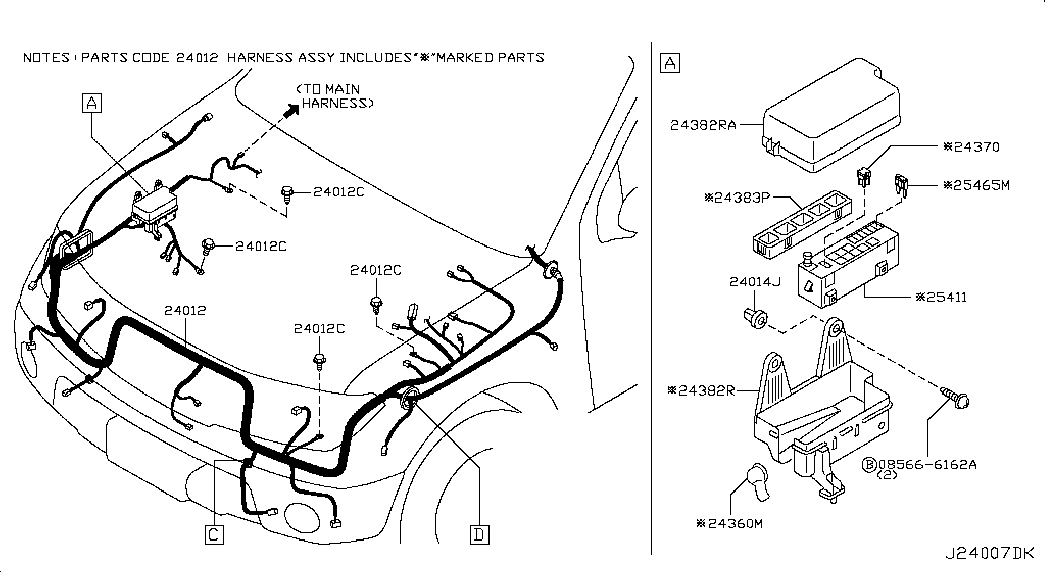 NOTES : PARTS CODE 24012 HARNESS ASSY INCLUDES"※"MARKED PARTS

A

(TO MAIN HARNESS)

24012C

24012C

24012C

24012

24012C

C

D

A

24382RA

※24370

※24383P

※25465M

24014J

※25411

※24382R

Ⓑ08566-6162A (2)

※24360M

J24007DK