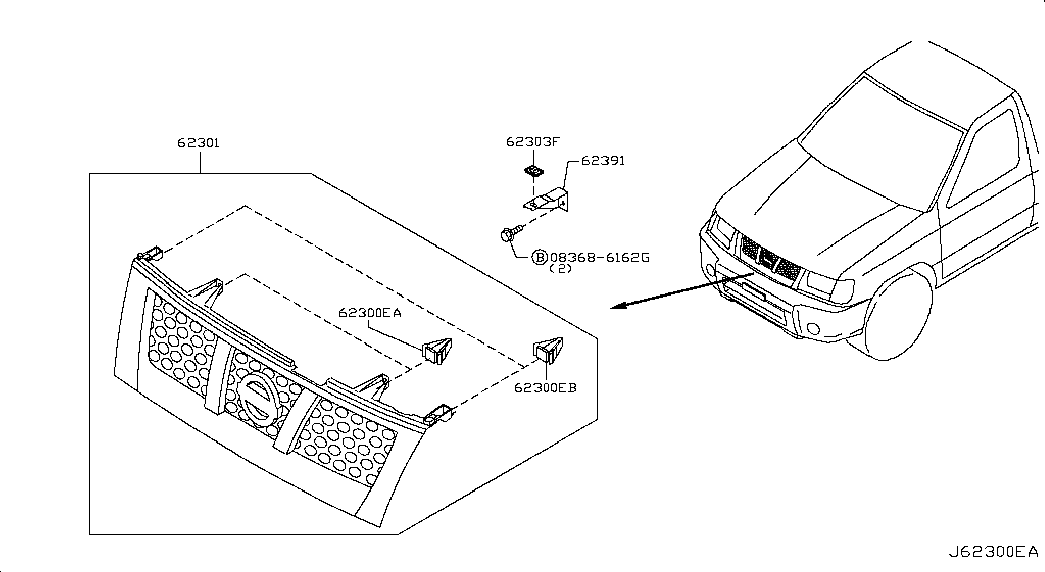 62301

62303F

62391

Ⓑ08368-6162G
(2)

62300EA

62300EB

J62300EA