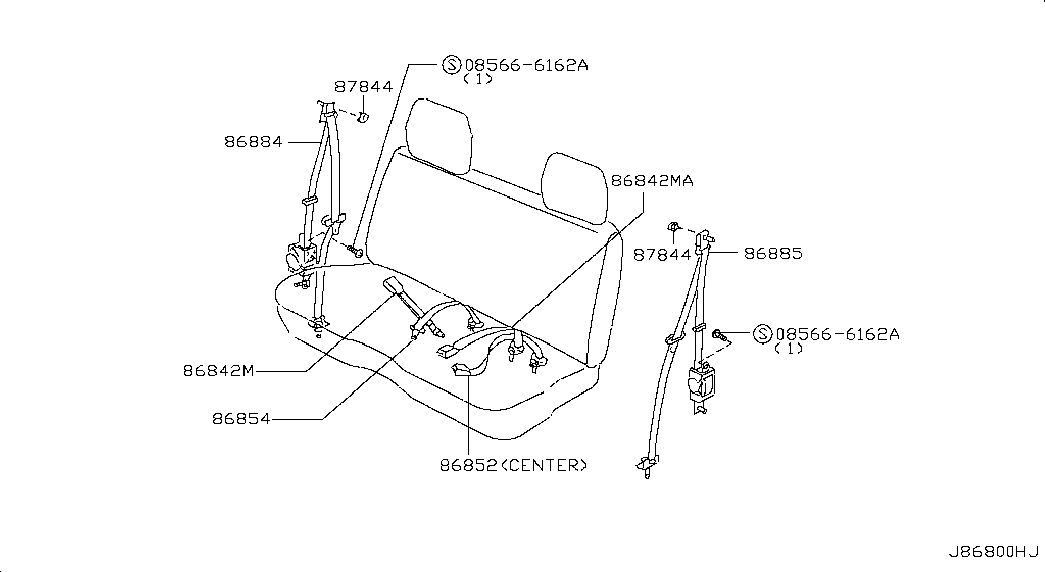 Ⓢ08566-6162A
(1)

87844

86884

86842MA

87844

86885

Ⓢ08566-6162A
(1)

86842M

86854

86852(CENTER)

J86800HJ