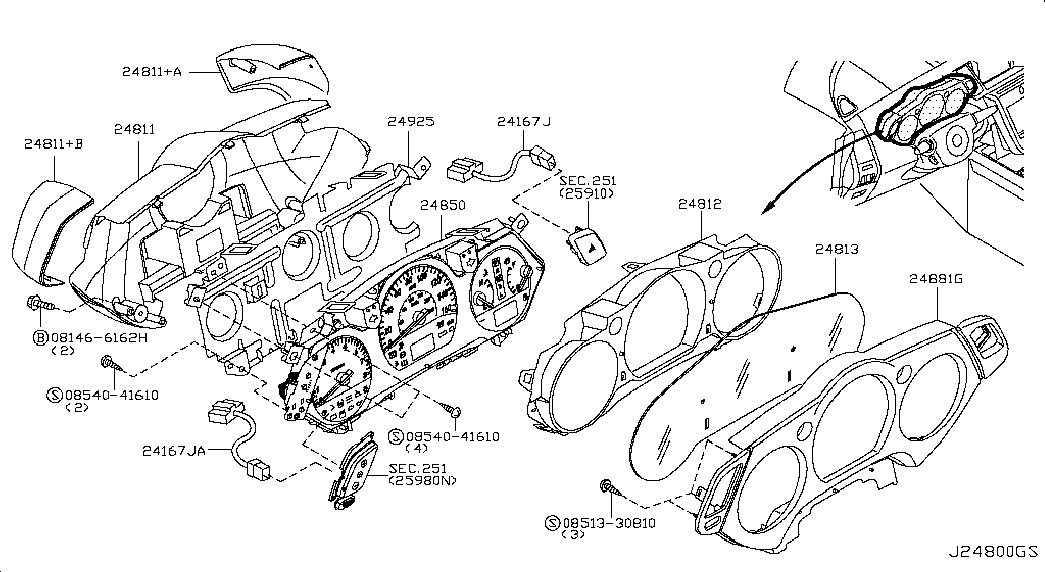 24811+A
24811+B
24811
24925
24167J
SEC.251
(25910)
24850
24812
24813
24881G
Ⓑ08146-6162H
(2)
Ⓢ08540-41610
(2)
24167JA
Ⓢ08540-41610
(4)
SEC.251
(25980N)
Ⓢ08513-30810
(3)
J24800GS