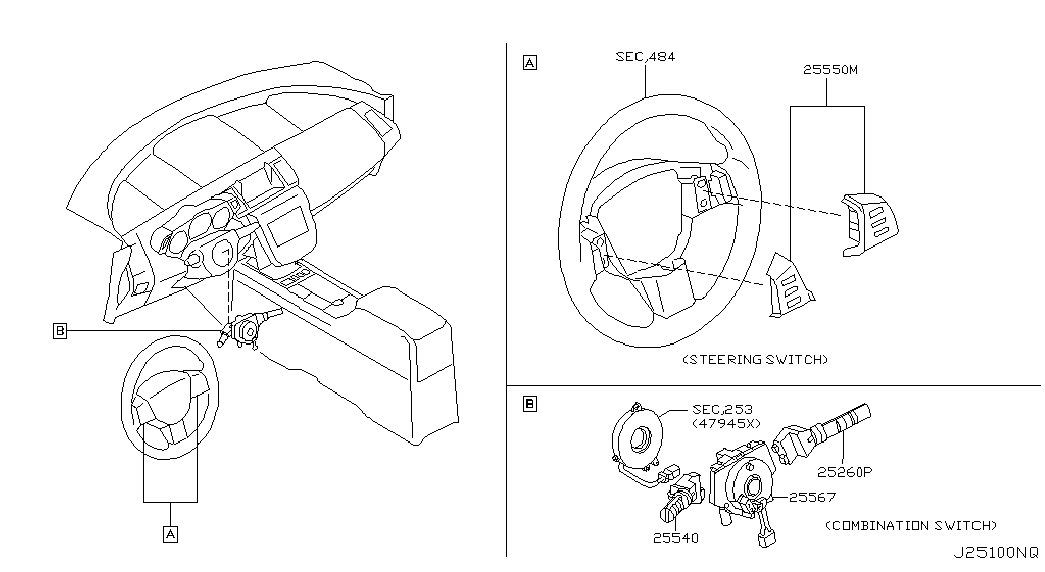 B

A

A

SEC.484

25550M

(STEERING SWITCH)

B

SEC.253
(47945X)

25260P

25567

25540

(COMBINATION SWITCH)

J25100NQ