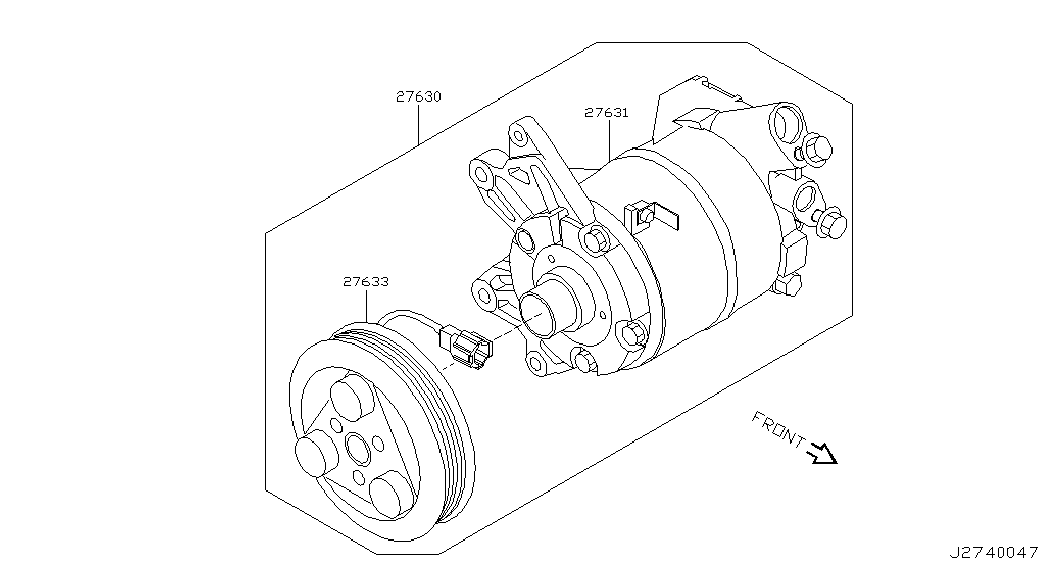 27630

27631

27633

FRONT

J2740047