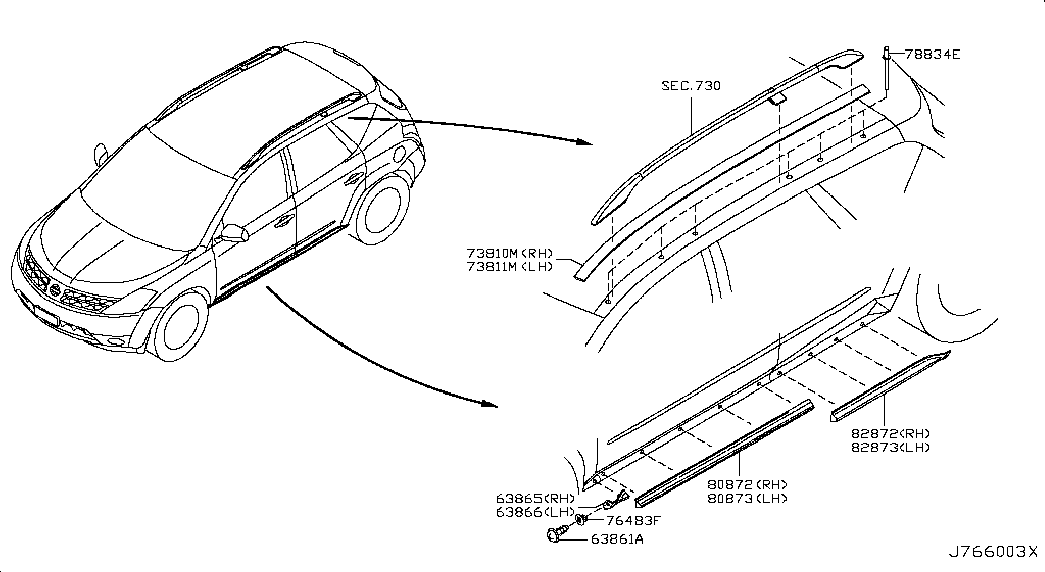 SEC.730

78834E

73810M(RH)
73811M(LH)

82872(RH)
82873(LH)

80872(RH)
80873(LH)

63865(RH)
63866(LH)

76483F

63861A

J766003X