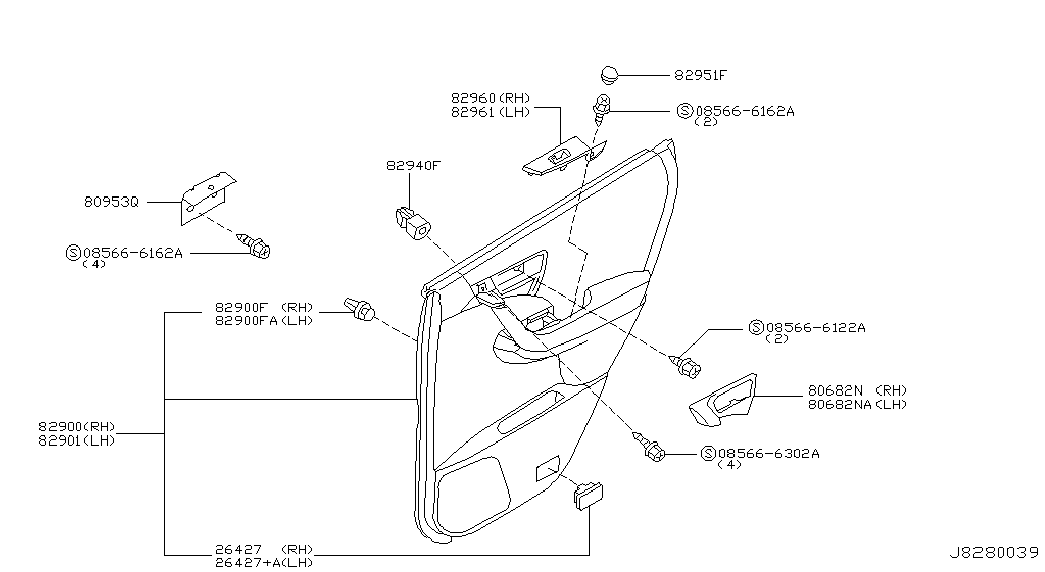 82951F

82960(RH)
82961(LH)

Ⓢ08566-6162A
(2)

82940F

80953Q

Ⓢ08566-6162A
(4)

82900F (RH)
82900FA(LH)

Ⓢ08566-6122A
(2)

80682N (RH)
80682NA(LH)

82900(RH)
82901(LH)

Ⓢ08566-6302A
(4)

26427 (RH)
26427+A(LH)

J8280039