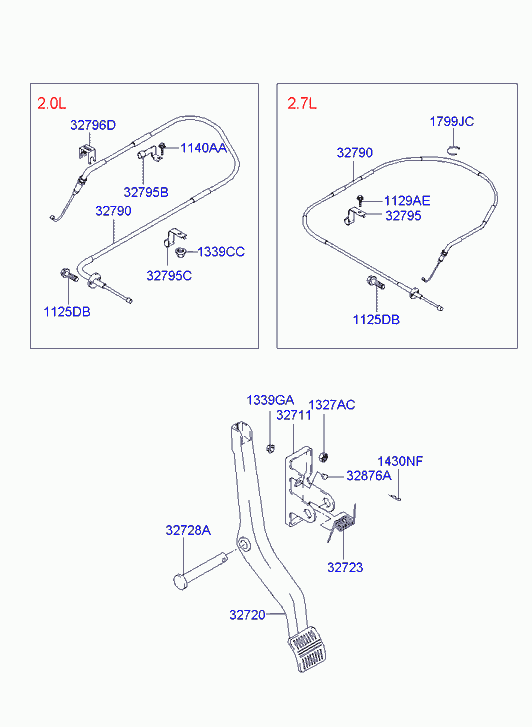 2.0L

32796D
1140AA
32795B
32790
1339CC
32795C
1125DB

2.7L

1799JC
32790
1129AE
32795
1125DB

1339GA
32711
1327AC
1430NF
32876A
32728A
32723
32720