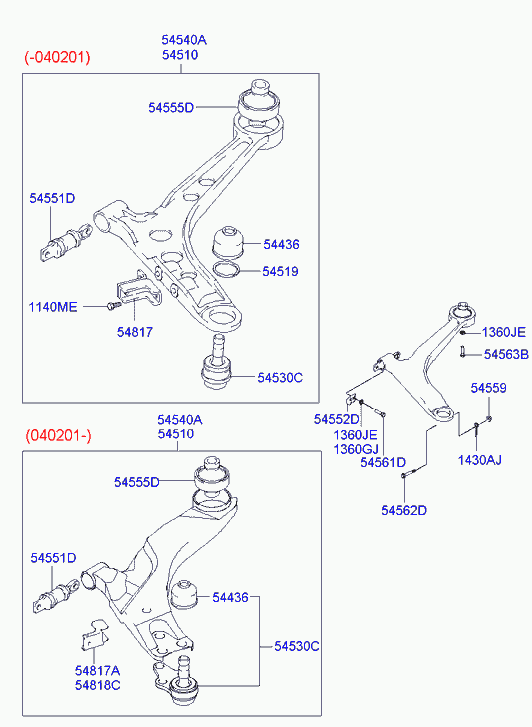 (-040201)
54540A
54510
54555D
54551D
54436
54519
1140ME
54817
54530C
1360JE
54563B
54559
54552D
1360JE
1360GJ
54561D
1430AJ
54562D
(040201-)
54540A
54510
54555D
54551D
54436
54530C
54817A
54818C