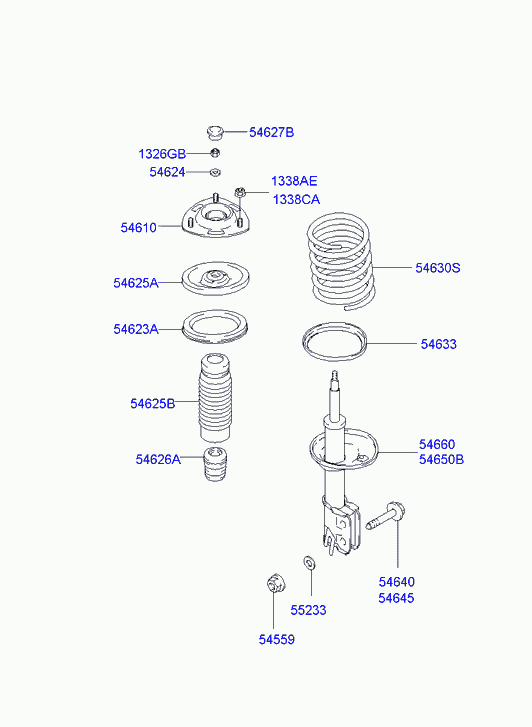 54627B
1326GB
54624
1338AE
1338CA
54610
54630S
54625A
54623A
54633
54625B
54660
54650B
54626A
54640
54645
55233
54559