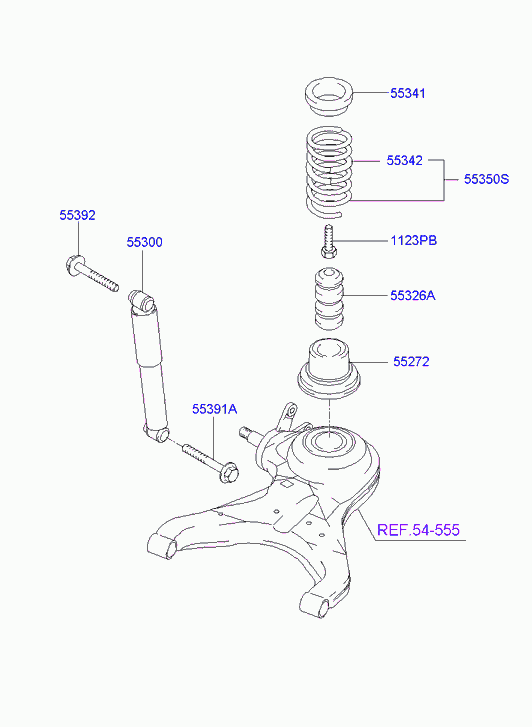 55341

55342

55350S

55392

55300

1123PB

55326A

55272

55391A

REF.54-555