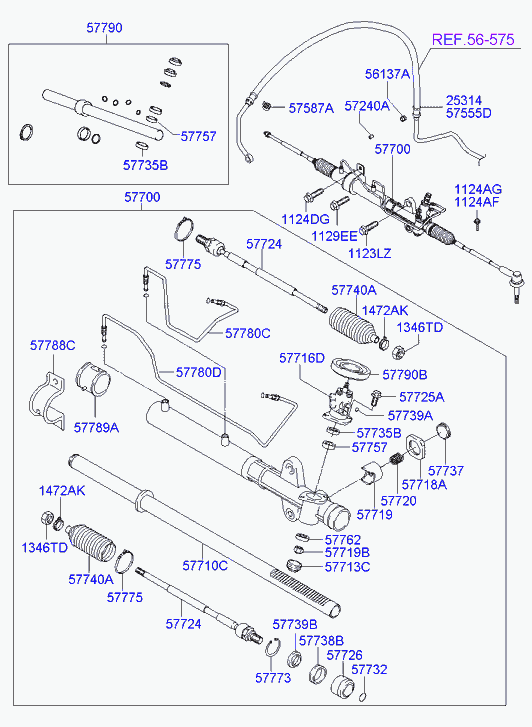 57790

57757

57735B

REF.56-575

56137A

57587A

57240A

25314
57555D

57700

1124AG
1124AF

1124DG

1129EE

1123LZ

57700

57775

57724

57740A

1472AK

1346TD

57780C

57788C

57780D

57716D

57790B

57725A

57739A

57789A

57735B

57757

57737

57718A

57720

57719

1472AK

1346TD

57762

57719B

57713C

57740A

57775

57710C

57724

57739B

57738B

57726

57732

57773