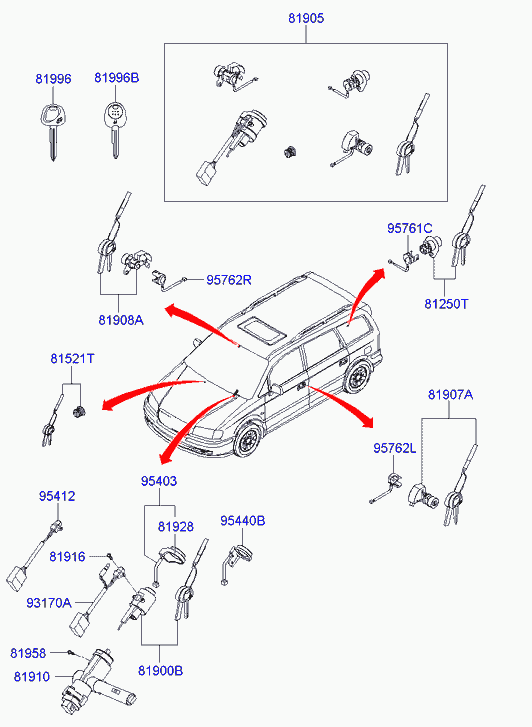 81905

81996

81996B

95761C

95762R

81250T

81908A

81521T

81907A

95762L

95403

95412

81928

95440B

81916

93170A

81958

81910

81900B