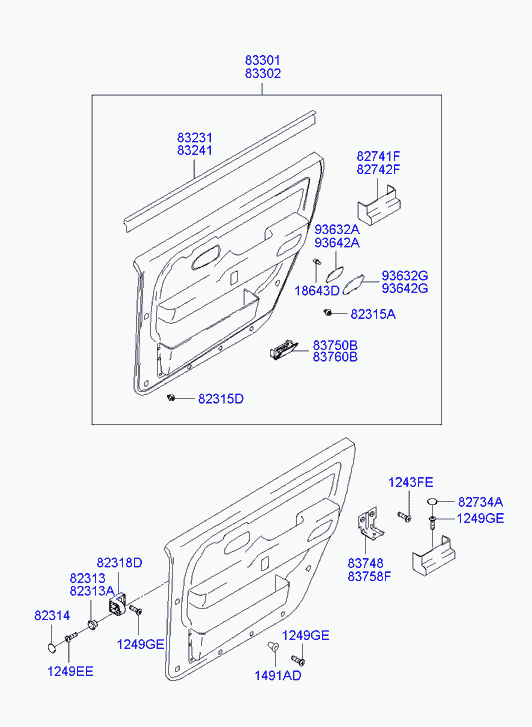 83301
83302

83231
83241

82741F
82742F

93632A
93642A

18643D

93632G
93642G

82315A

83750B
83760B

82315D

1243FE

82734A

1249GE

83748
83758F

82318D

82313
82313A

82314

1249GE

1249EE

1249GE

1491AD