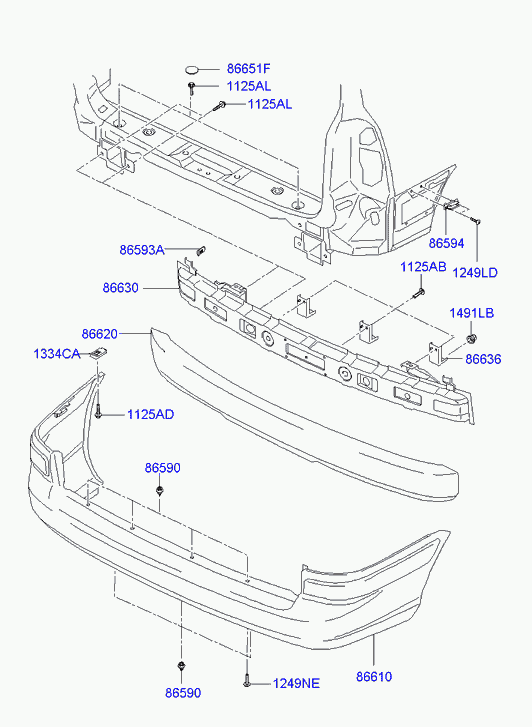 86651F
1125AL
1125AL
86594
1249LD
86593A
86630
1125AB
1491LB
86620
1334CA
86636
1125AD
86590
86590
1249NE
86610