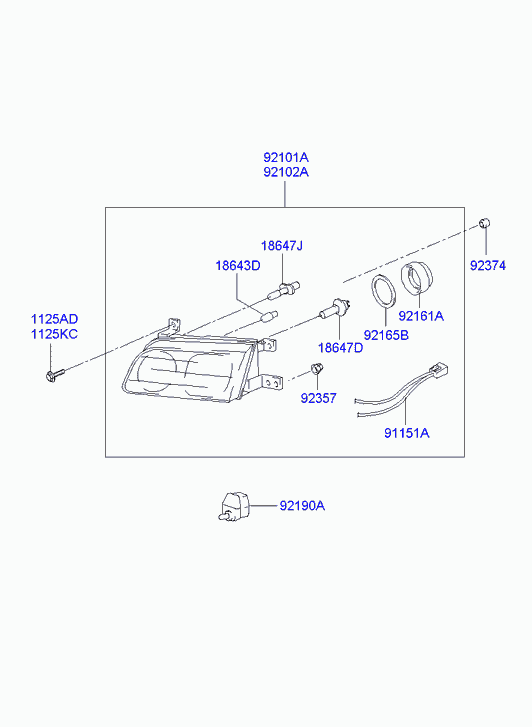 92101A
92102A

18647J

18643D

92374

1125AD
1125KC

92161A

92165B

18647D

92357

91151A

92190A