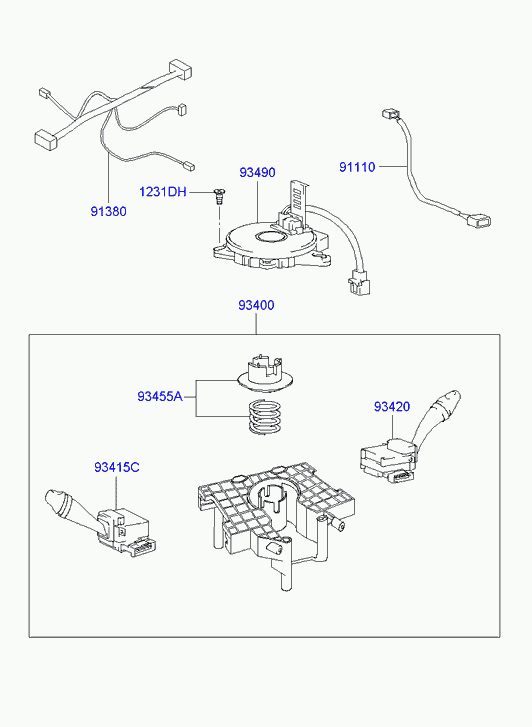 91380
1231DH
93490
91110
93400
93455A
93420
93415C