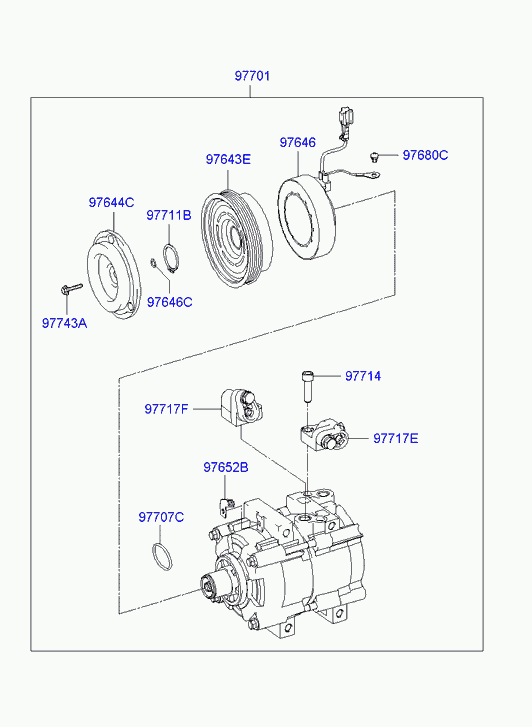 97701

97646

97680C

97643E

97644C

97711B

97646C

97743A

97714

97717F

97717E

97652B

97707C