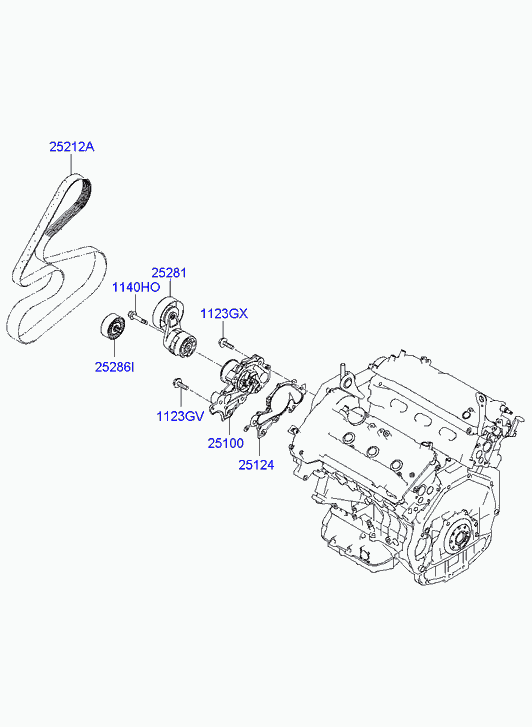 25212A

25281

1140HO

1123GX

25286I

1123GV

25100

25124