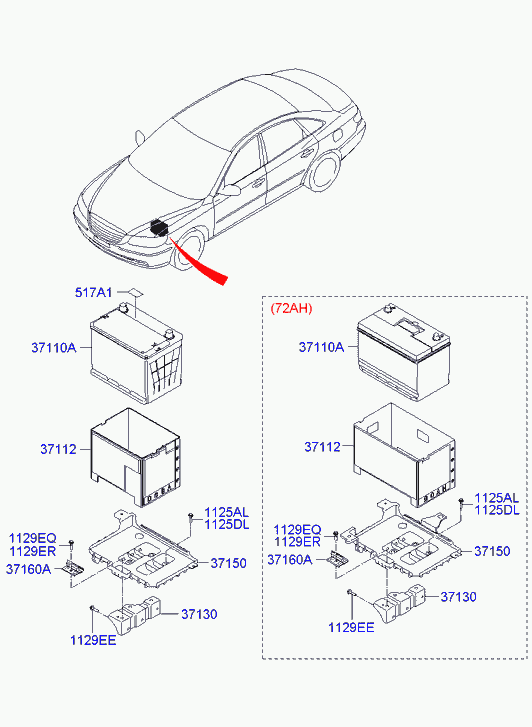 517A1
37110A
37112
1125AL
1125DL
1129EQ
1129ER
37160A
37150
37130
1129EE

(72AH)
37110A
37112
1125AL
1125DL
1129EQ
1129ER
37160A
37150
37130
1129EE