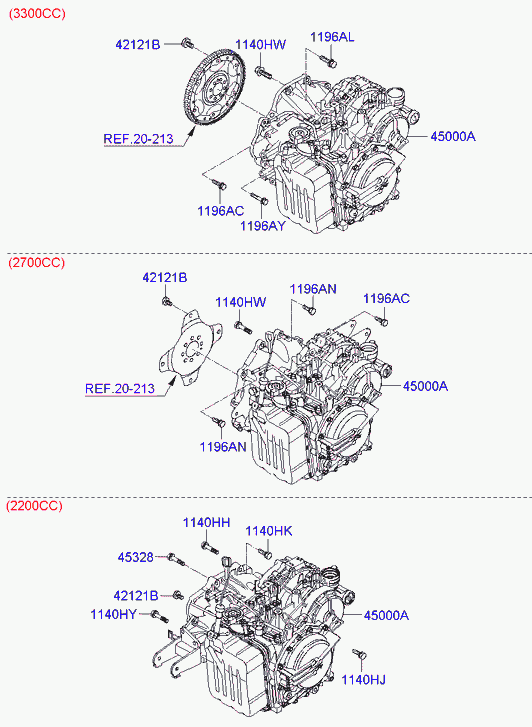 (3300CC)

42121B
1140HW
1196AL
REF.20-213
45000A
1196AC
1196AY

(2700CC)

42121B
1140HW
1196AN
1196AC
REF.20-213
45000A
1196AN

(2200CC)

1140HH
1140HK
45328
42121B
1140HY
45000A
1140HJ