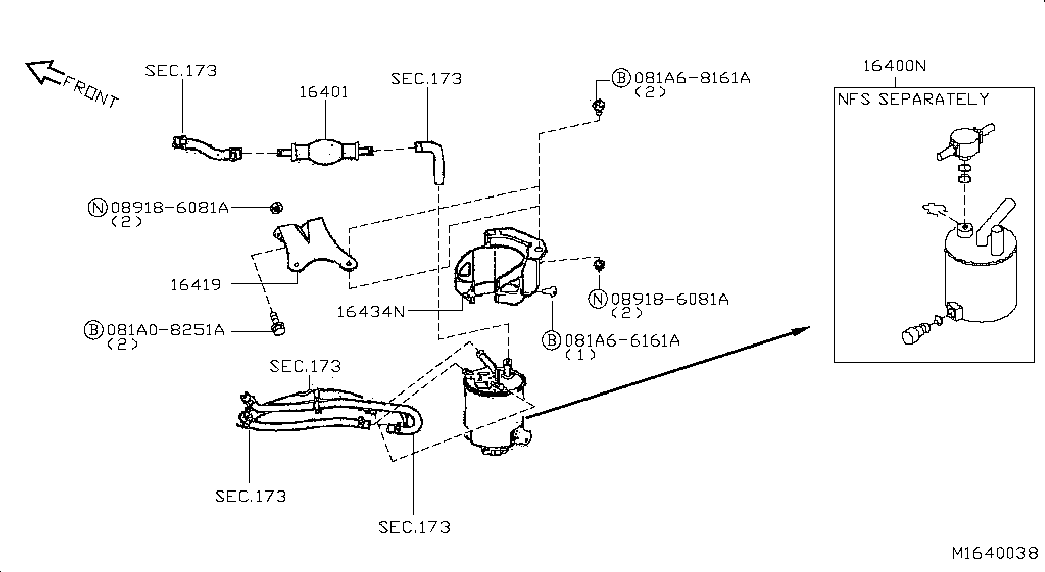 FRONT

SEC.173

16401

SEC.173

Ⓑ081A6-8161A
(2)

16400N

NFS SEPARATELY

Ⓝ08918-6081A
(2)

16419

16434N

Ⓝ08918-6081A
(2)

Ⓑ081A0-8251A
(2)

Ⓑ081A6-6161A
(1)

SEC.173

SEC.173

SEC.173

M1640038