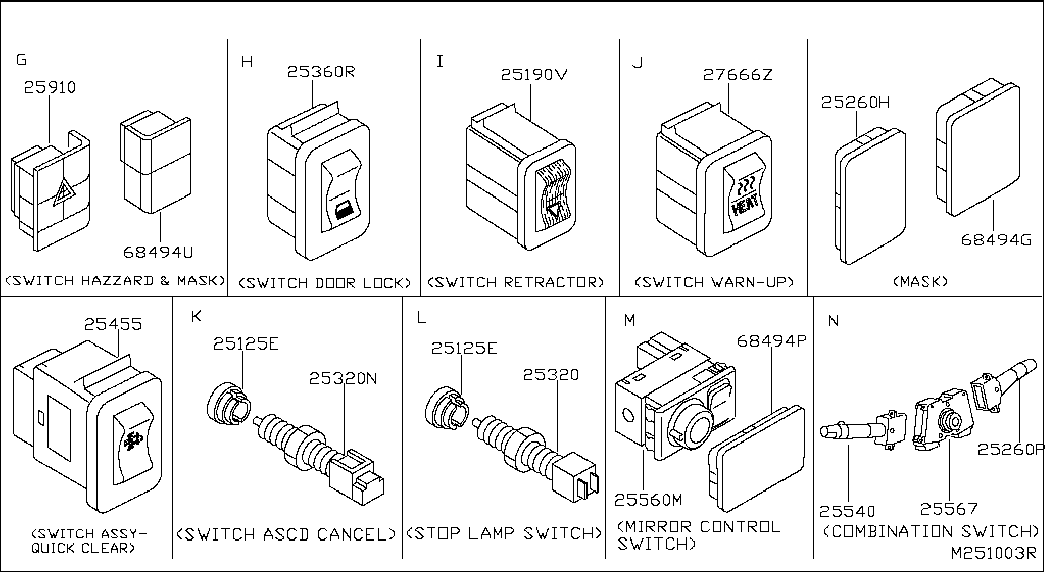 G
25910
68494U
(SWITCH HAZZARD & MASK)

H
25360R
(SWITCH DOOR LOCK)

I
25190V
(SWITCH RETRACTOR)

J
27666Z
HEAT
(SWITCH WARN-UP)

25260H
68494G
(MASK)

25455
(SWITCH ASSY-QUICK CLEAR)

K
25125E
25320N
(SWITCH ASCD CANCEL)

L
25125E
25320
(STOP LAMP SWITCH)

M
68494P
25560M
(MIRROR CONTROL SWITCH)

N
25260P
25540
25567
(COMBINATION SWITCH)
M251003R