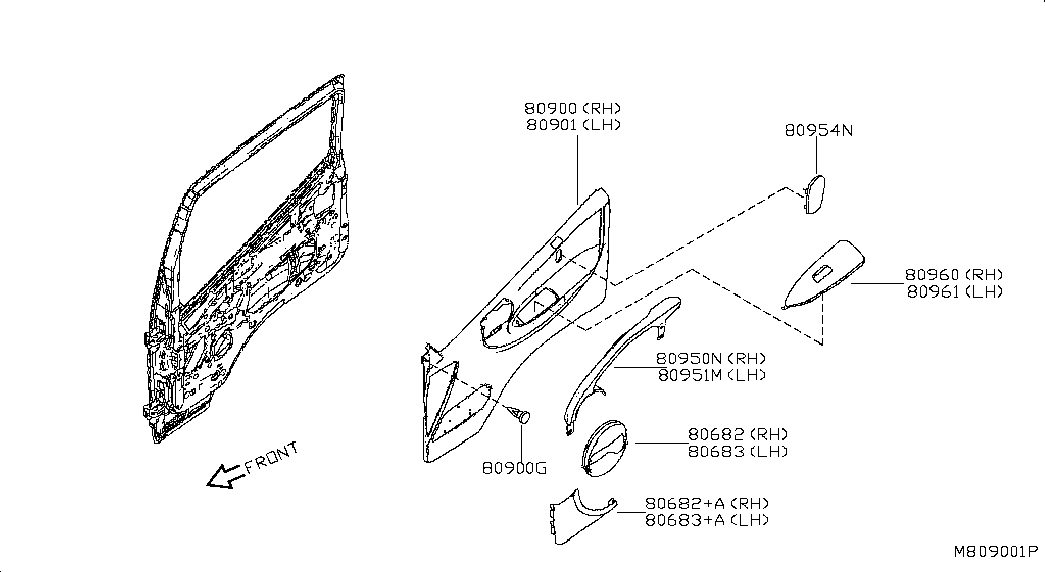 80900 (RH)
80901 (LH)

80954N

80960 (RH)
80961 (LH)

80950N (RH)
80951M (LH)

80682 (RH)
80683 (LH)

80900G

80682+A (RH)
80683+A (LH)

FRONT

M809001P