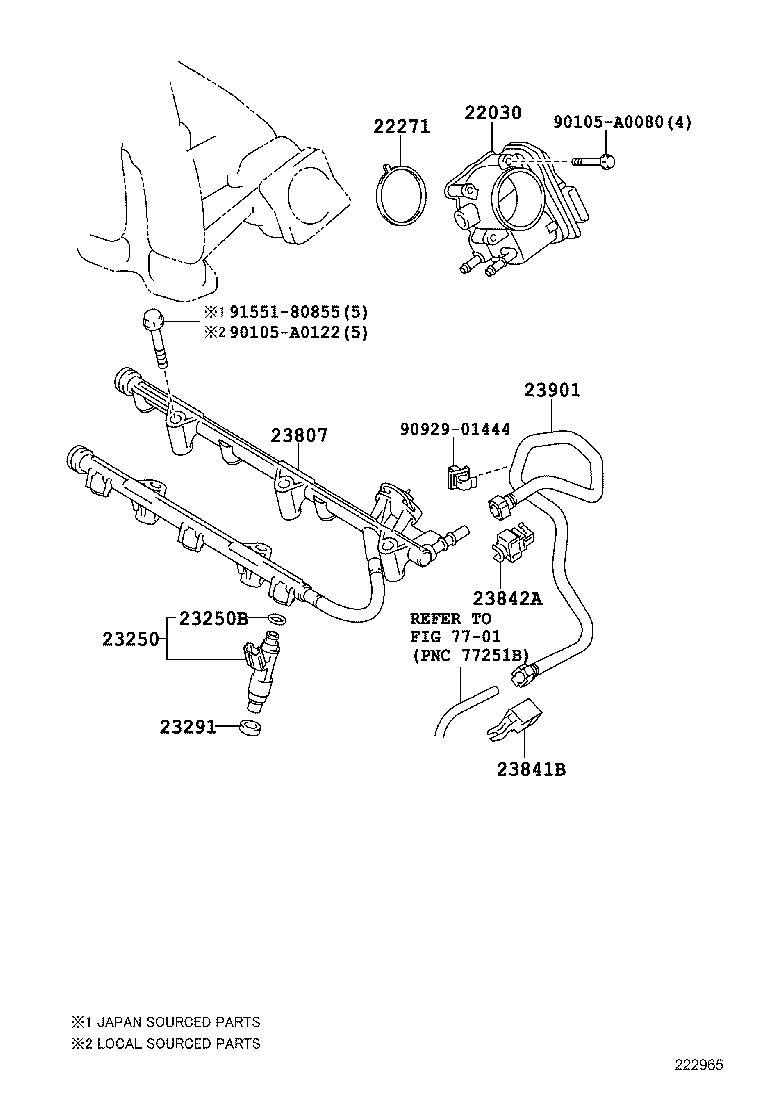 22271
22030
90105-A0080(4)
※1 91551-80855(5)
※2 90105-A0122(5)
23901
23807
90929-01444
23842A
23250B
23250
REFER TO
FIG 77-01
(PNC 77251B)
23291
23841B

※1 JAPAN SOURCED PARTS
※2 LOCAL SOURCED PARTS

222965