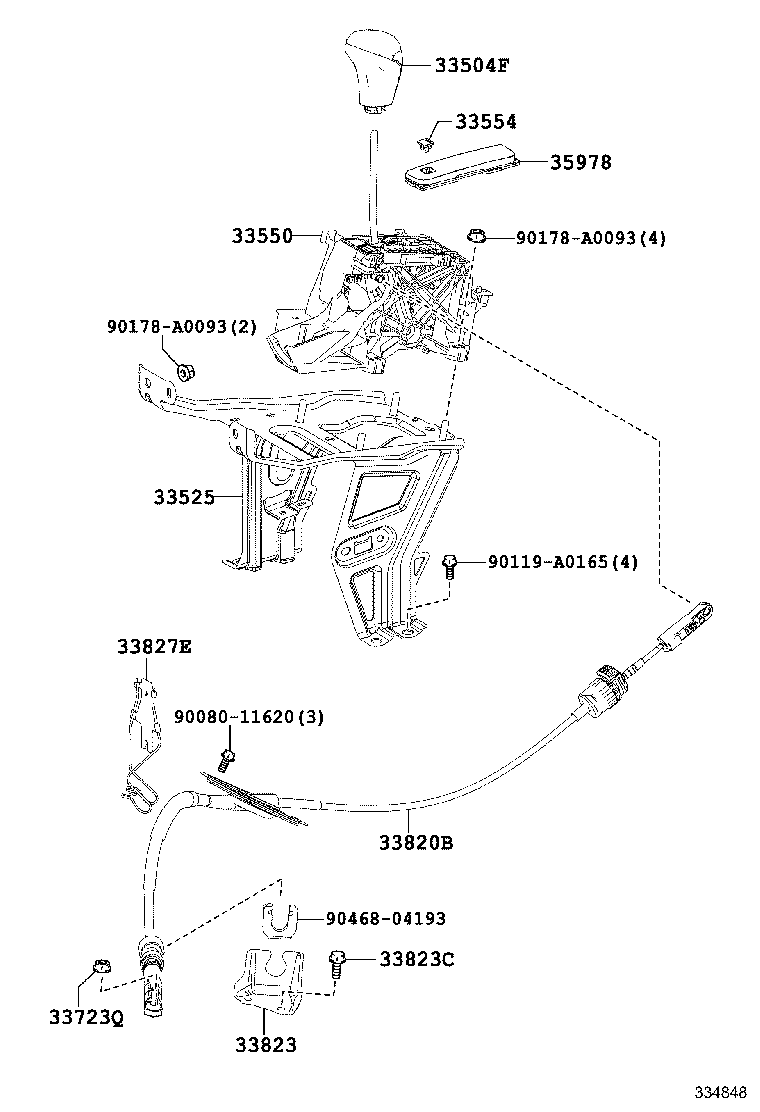 33504F
33554
35978
33550
90178-A0093(4)
90178-A0093(2)
33525
90119-A0165(4)
33827E
90080-11620(3)
33820B
90468-04193
33823C
33723Q
33823
334848