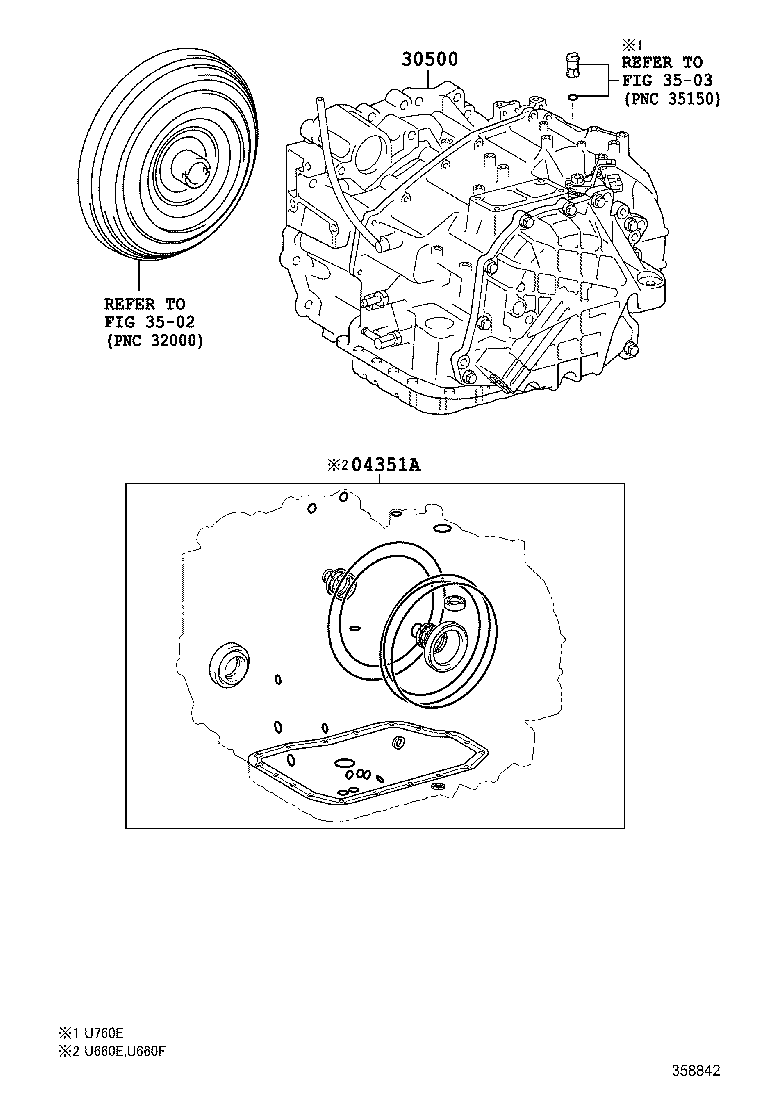 30500

※1
REFER TO
FIG 35-03
(PNC 35150)

REFER TO
FIG 35-02
(PNC 32000)

※2 04351A

※1 U760E
※2 U660E,U660F

358842