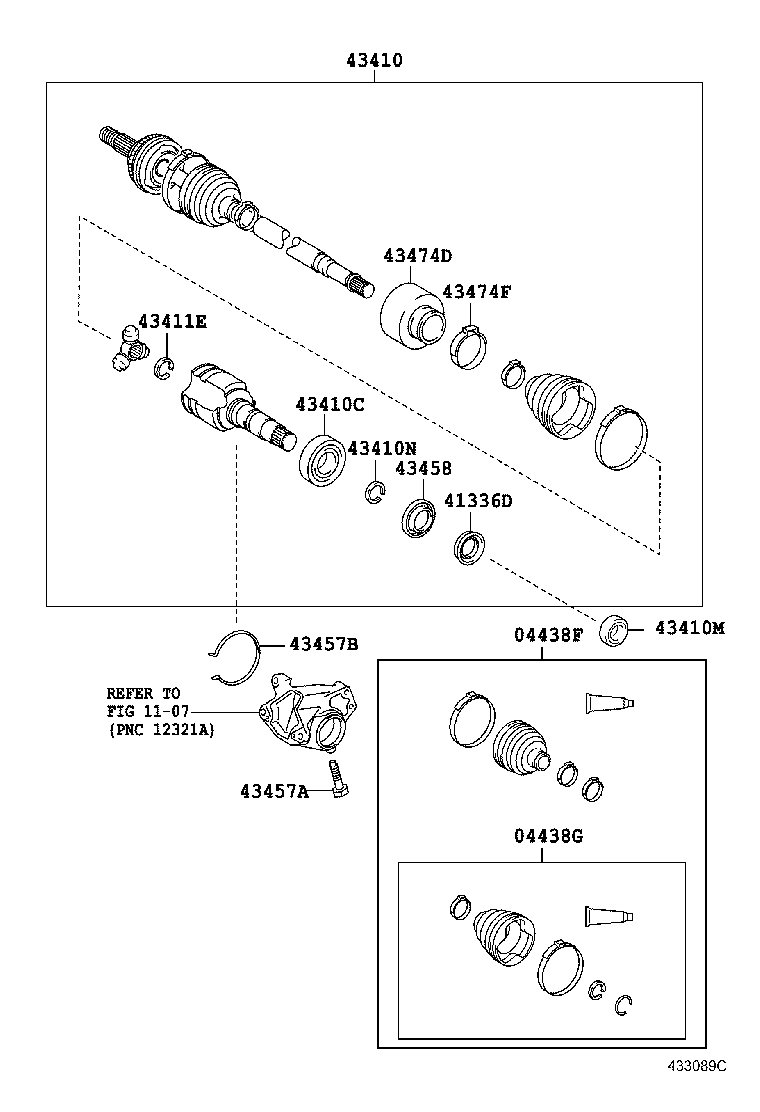 43410

43474D

43474F

43411E

43410C

43410N

43458

41336D

43410M

43457B

04438F

REFER TO
FIG 11-07
(PNC 12321A)

43457A

04438G

433089C