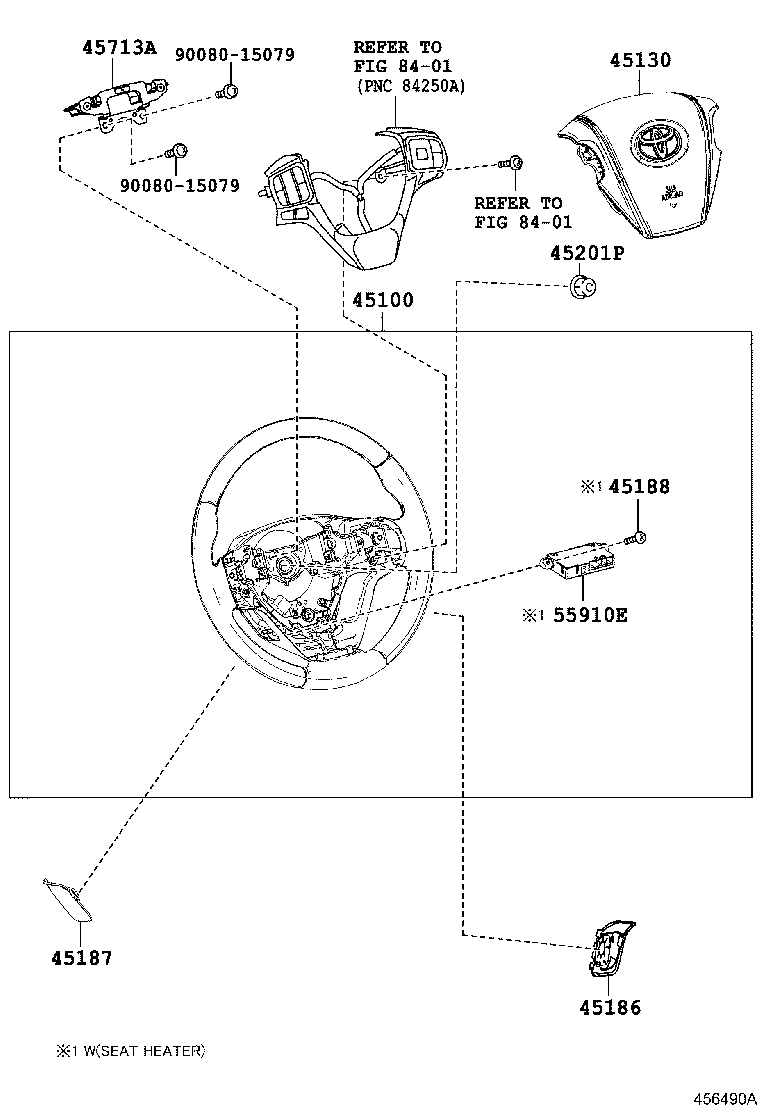 45713A
90080-15079
90080-15079
REFER TO
FIG 84-01
(PNC 84250A)
REFER TO
FIG 84-01
45130
SRS AIRBAG
45201P
45100
※1 45188
※1 55910E
45187
45186
※1 W(SEAT HEATER)
456490A