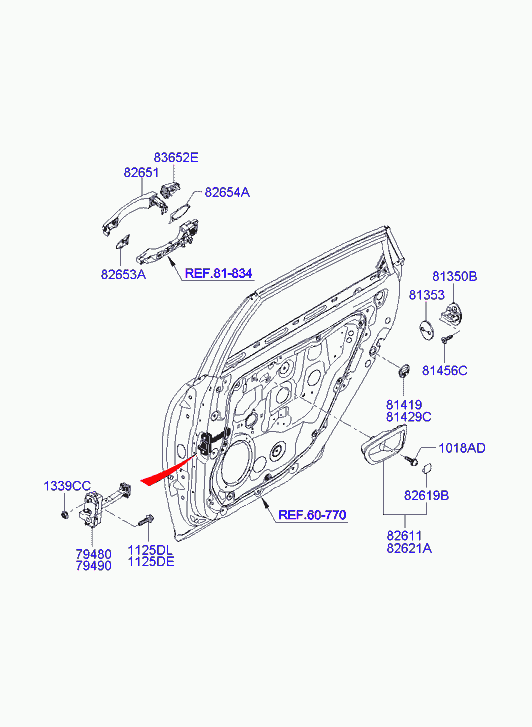 83652E
82651
82654A
82653A
REF.81-834
81350B
81353
81456C
81419
81429C
1018AD
82619B
82611
82621A
REF.60-770
1339CC
79480
79490
1125DL
1125DE