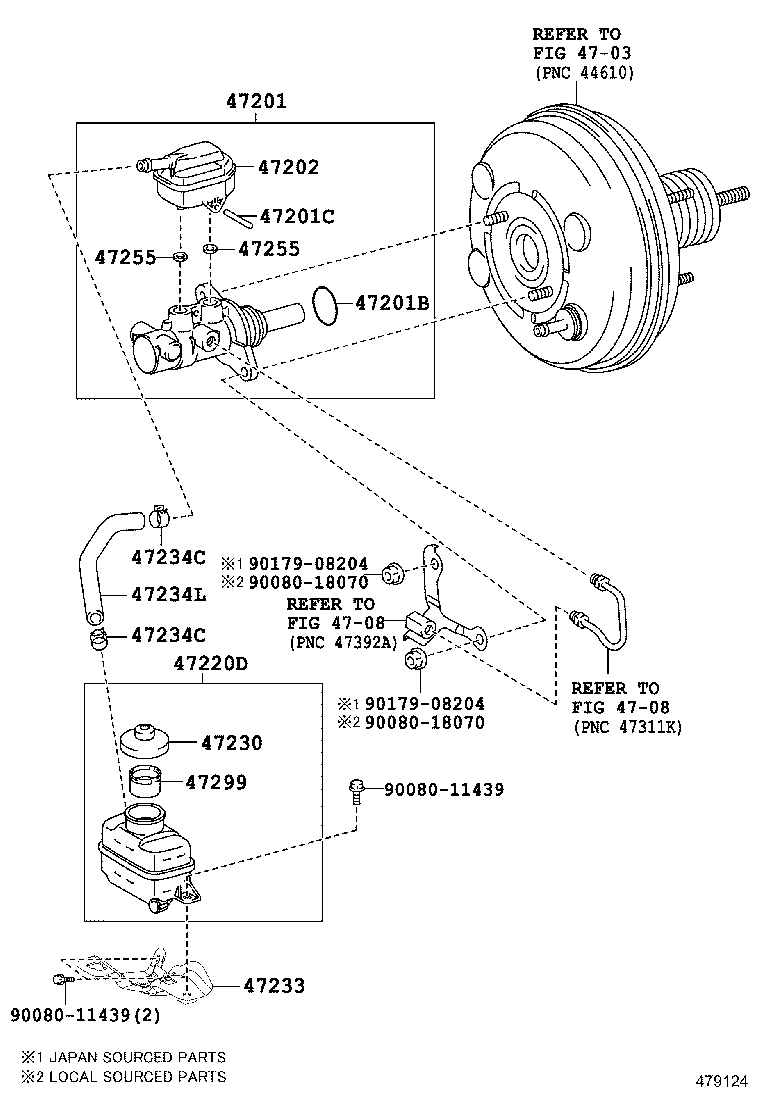 REFER TO
FIG 47-03
(PNC 44610)

47201

47202

47201C

47255

47255

47201B

47234C

47234L

47234C

※1 90179-08204
※2 90080-18070

REFER TO
FIG 47-08
(PNC 47392A)

※1 90179-08204
※2 90080-18070

REFER TO
FIG 47-08
(PNC 47311K)

47220D

47230

47299

90080-11439

47233

90080-11439(2)

※1 JAPAN SOURCED PARTS
※2 LOCAL SOURCED PARTS

479124