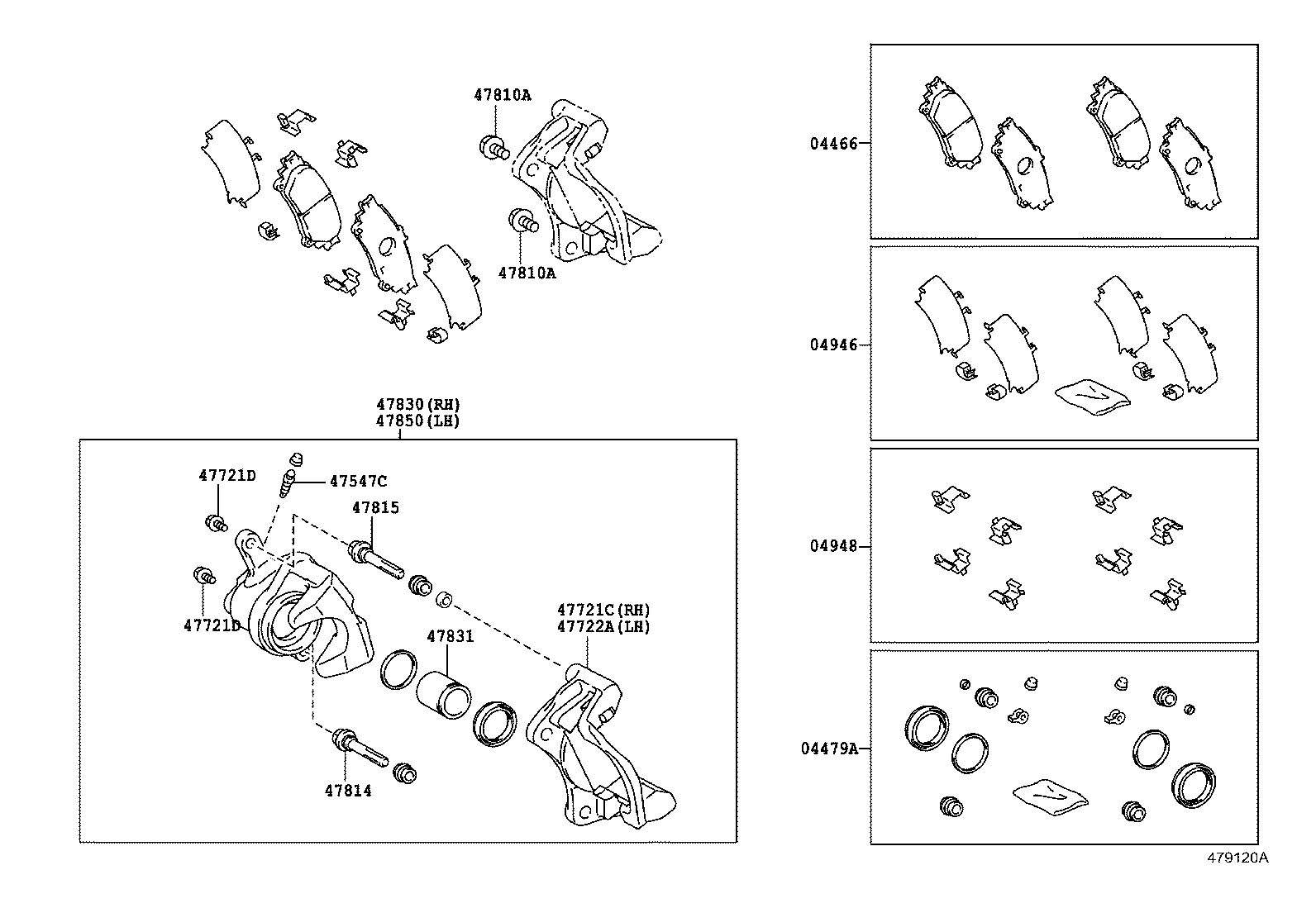 47810A

47810A

47830(RH)
47850(LH)

47721D

47547C

47815

47721D

47721C(RH)
47722A(LH)

47831

47814

04466

04946

04948

04479A

479120A