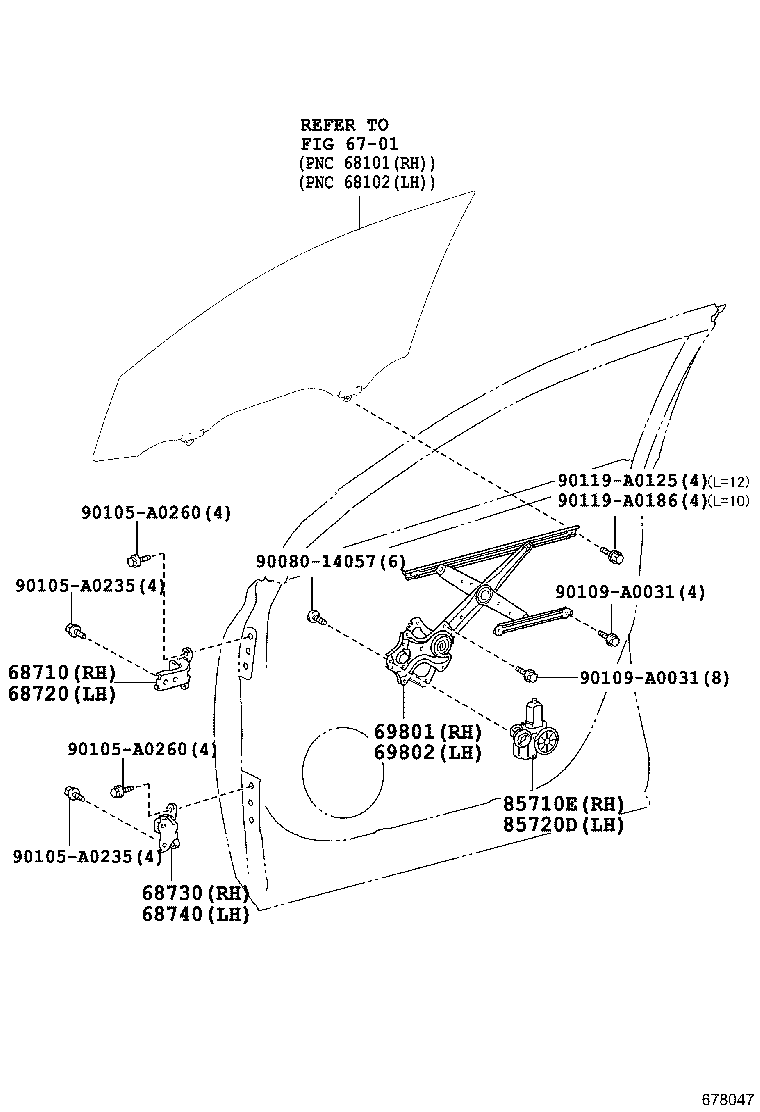 REFER TO
FIG 67-01
(PNC 68101(RH))
(PNC 68102(LH))

90119-A0125(4)(L=12)
90119-A0186(4)(L=10)

90105-A0260(4)

90080-14057(6)

90105-A0235(4)

90109-A0031(4)

68710(RH)
68720(LH)

90109-A0031(8)

69801(RH)
69802(LH)

90105-A0260(4)

85710E(RH)
85720D(LH)

90105-A0235(4)

68730(RH)
68740(LH)

678047