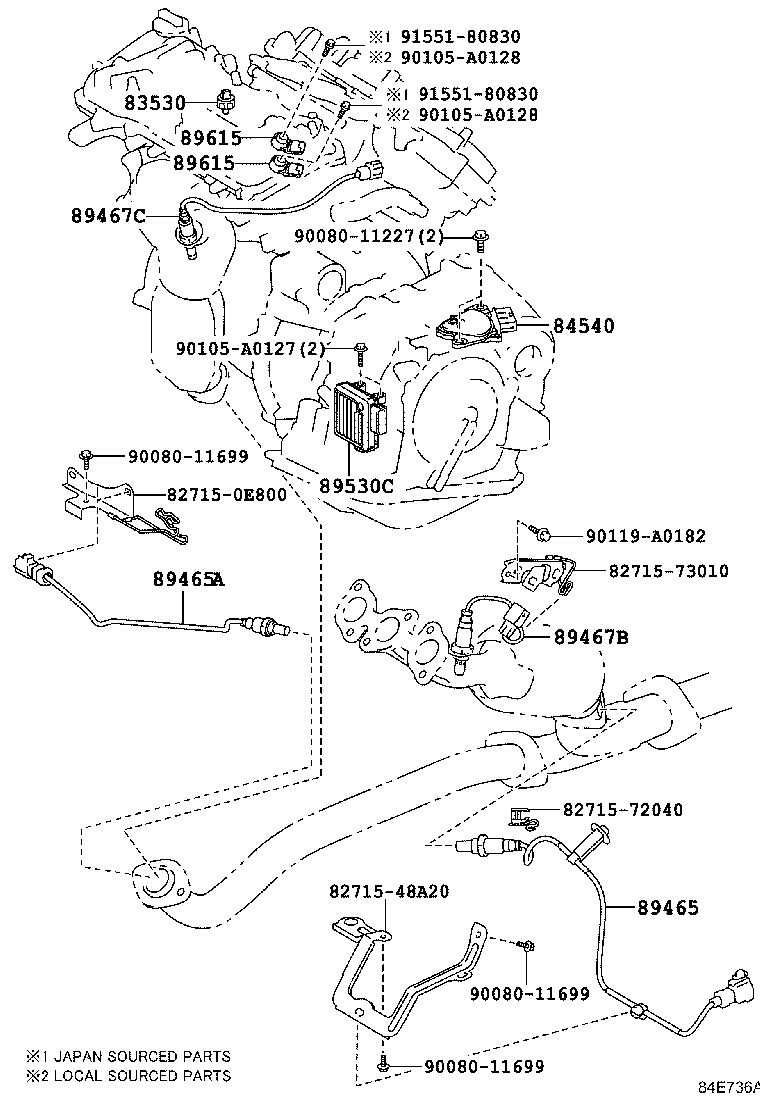 ※1 91551-80830
※2 90105-A0128
83530
※1 91551-80830
※2 90105-A0128
89615
89615
89467C
90080-11227(2)
84540
90105-A0127(2)
90080-11699
89530C
82715-0E800
90119-A0182
82715-73010
89465A
89467B
82715-72040
82715-48A20
89465
90080-11699
90080-11699
※1 JAPAN SOURCED PARTS
※2 LOCAL SOURCED PARTS
84E736A