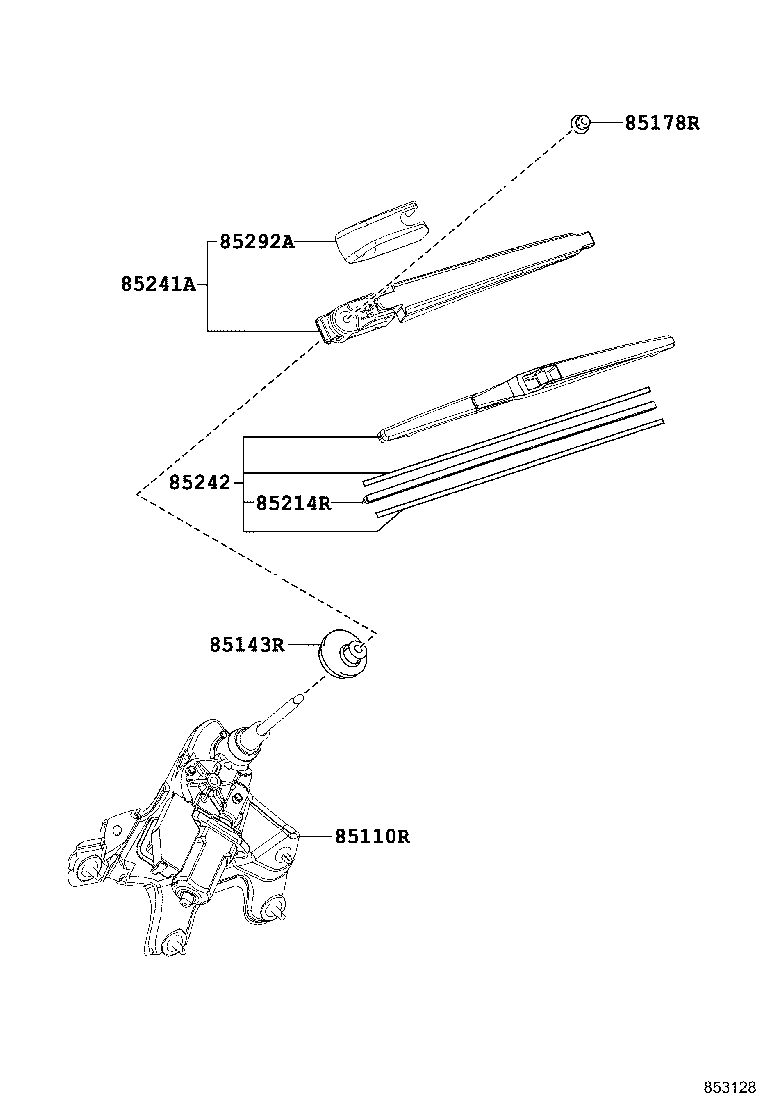 85178R

85292A

85241A

85242

85214R

85143R

85110R

853128