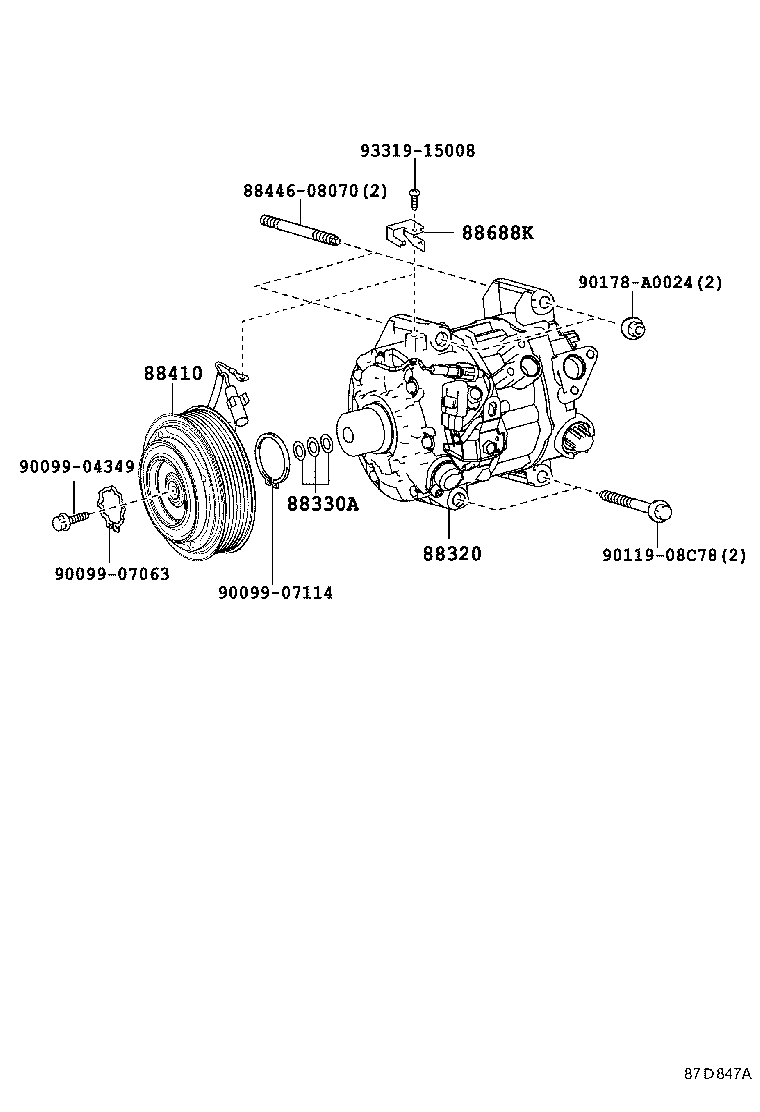 93319-15008
88446-08070(2)
88688K
90178-A0024(2)
88410
90099-04349
88330A
88320
90119-08C78(2)
90099-07063
90099-07114
87D847A