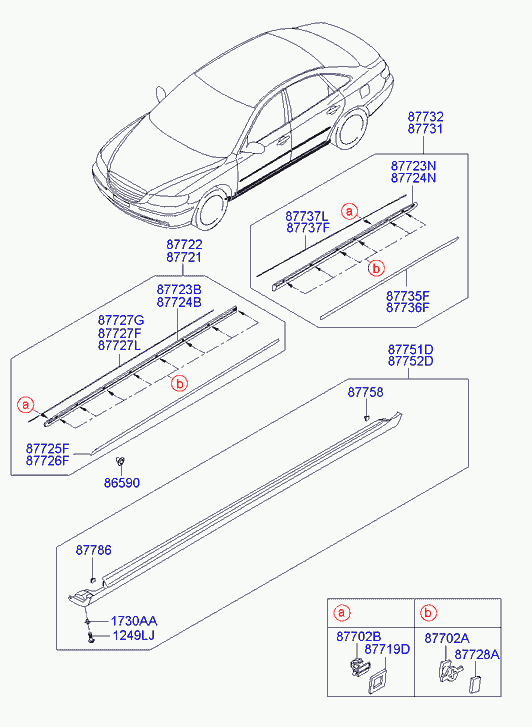 87732
87731
87723N
87724N
87737L
87737F
a
b
87735F
87736F
87722
87721
87723B
87724B
87727G
87727F
87727L
b
a
87725F
87726F
86590
87751D
87752D
87758
87786
1730AA
1249LJ

| a | b |
|---|---|
| 87702B 87719D | 87702A 87728A |