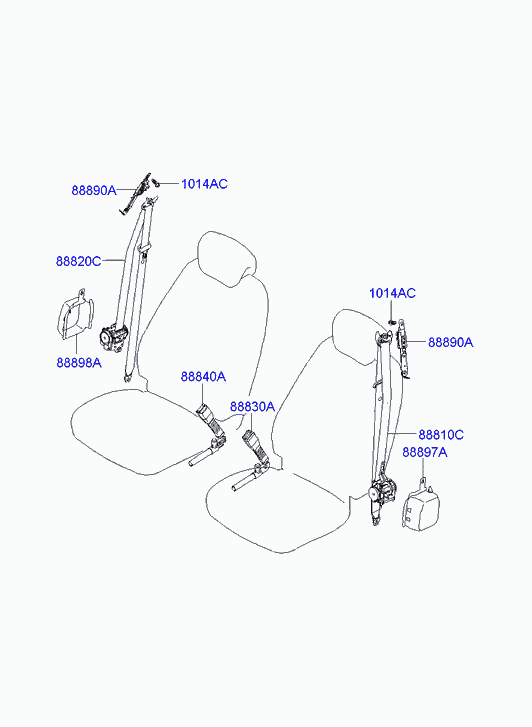 88890A
1014AC
88820C
88898A
88840A
88830A
1014AC
88890A
88810C
88897A