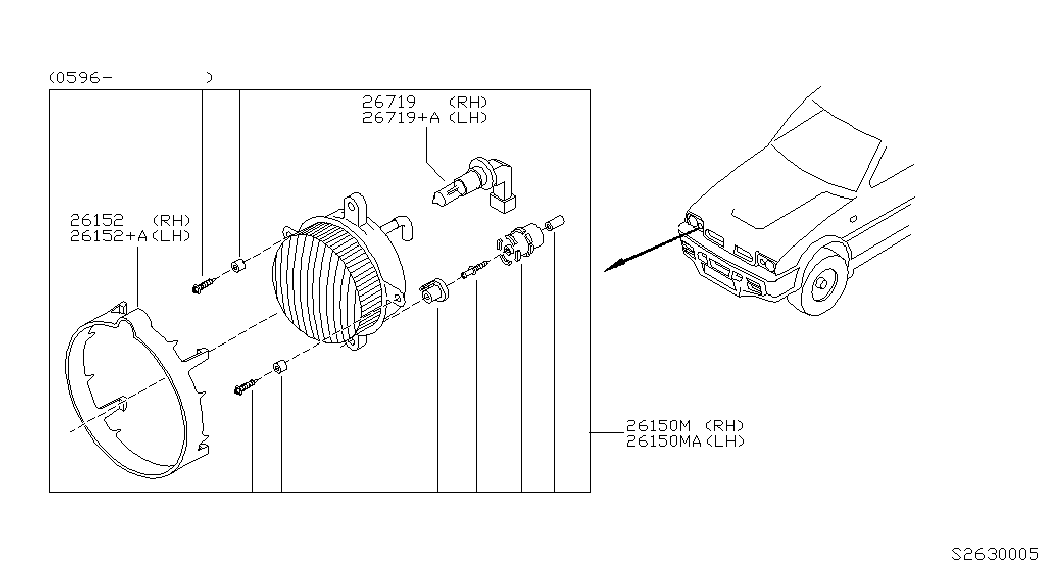 (0596-          )

26719   (RH)
26719+A (LH)

26152   (RH)
26152+A (LH)

26150M  (RH)
26150MA (LH)

S2630005