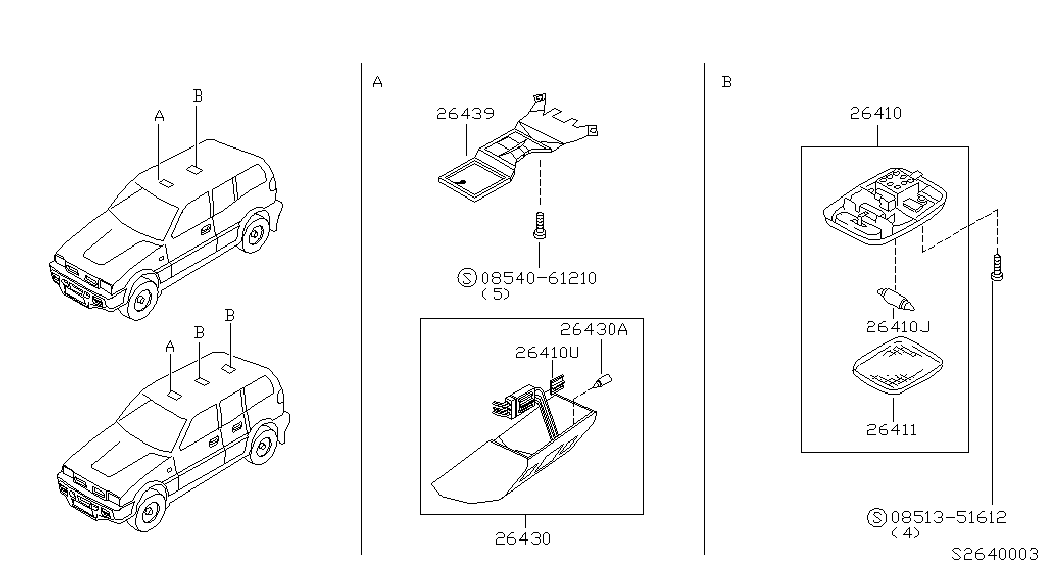 A
B
A
B
B

A
26439
Ⓢ08540-61210
(5)
26430A
26410U
26430

B
26410
26410J
26411
Ⓢ08513-51612
(4)
S2640003