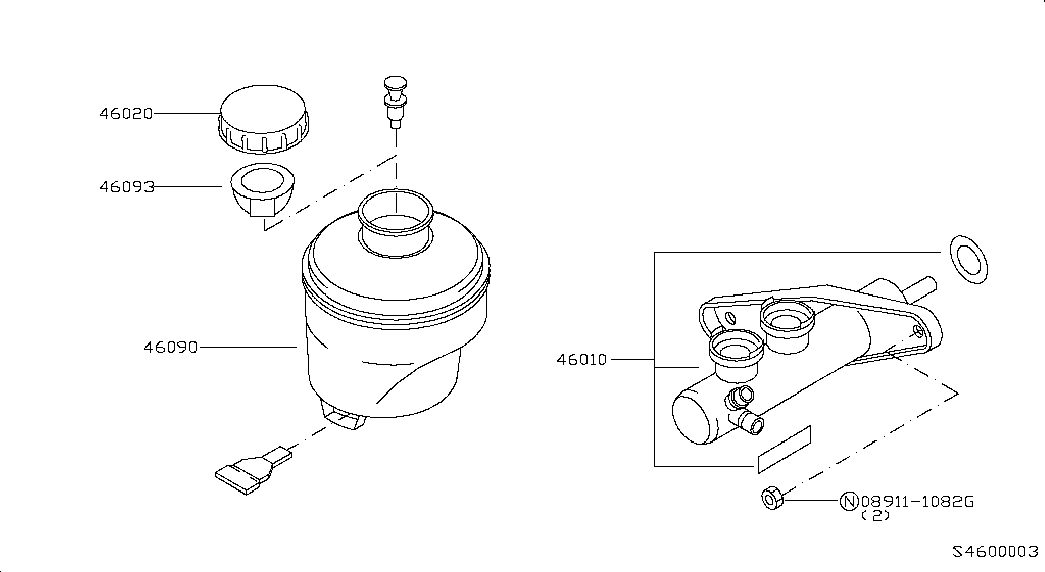 46020
46093
46090
46010
N 08911-1082G
(2)
S4600003